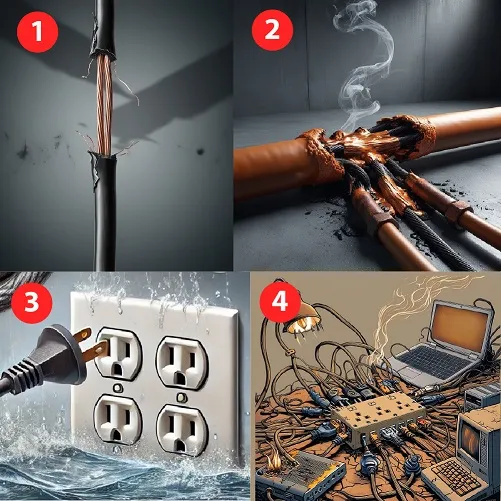 1

2

3

4